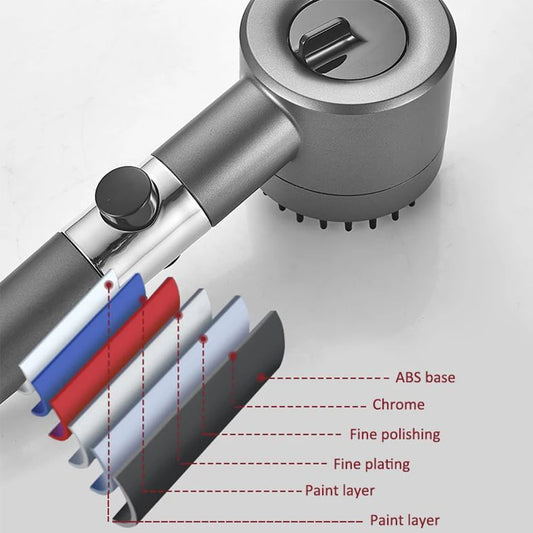 ABS base
Chrome
Fine polishing
Fine plating
Paint layer
Paint layer